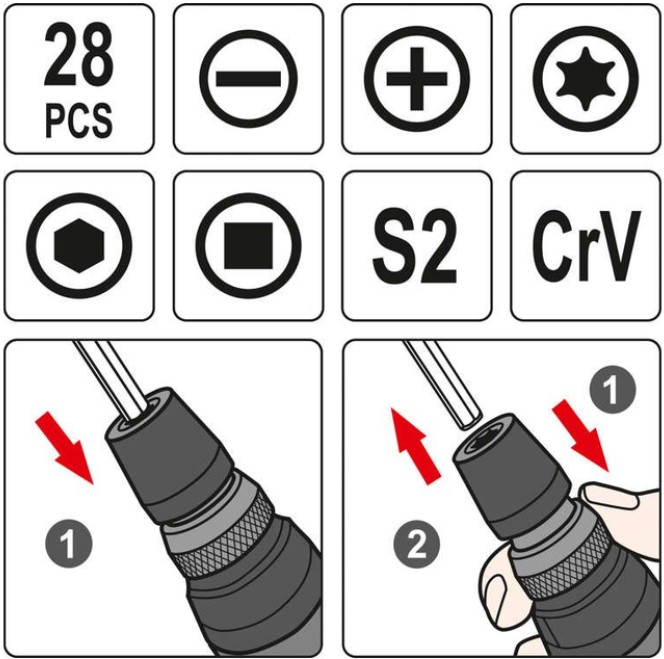 28
PCS

S2

CrV

1

1

2