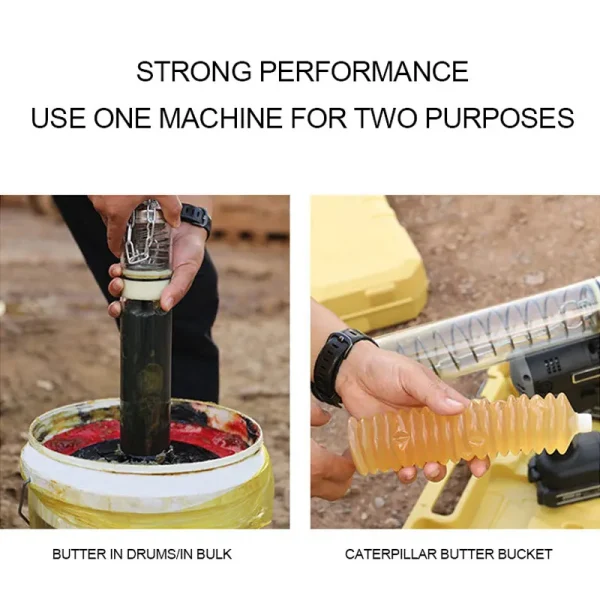 STRONG PERFORMANCE
USE ONE MACHINE FOR TWO PURPOSES

BUTTER IN DRUMS/IN BULK

CATERPILLAR BUTTER BUCKET