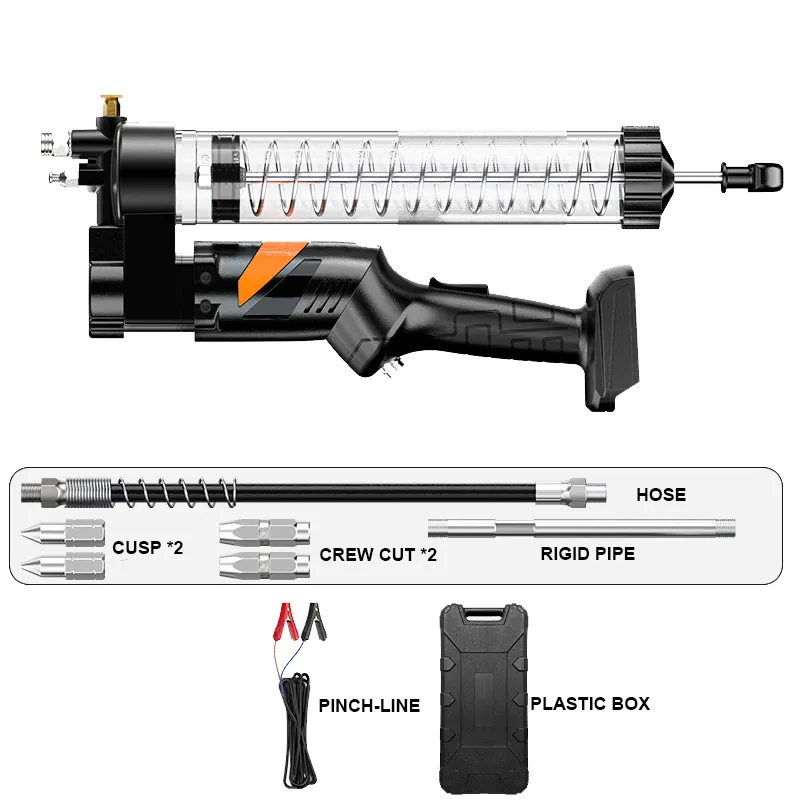 HOSE

CUSP *2

CREW CUT *2

RIGID PIPE

PINCH-LINE

PLASTIC BOX